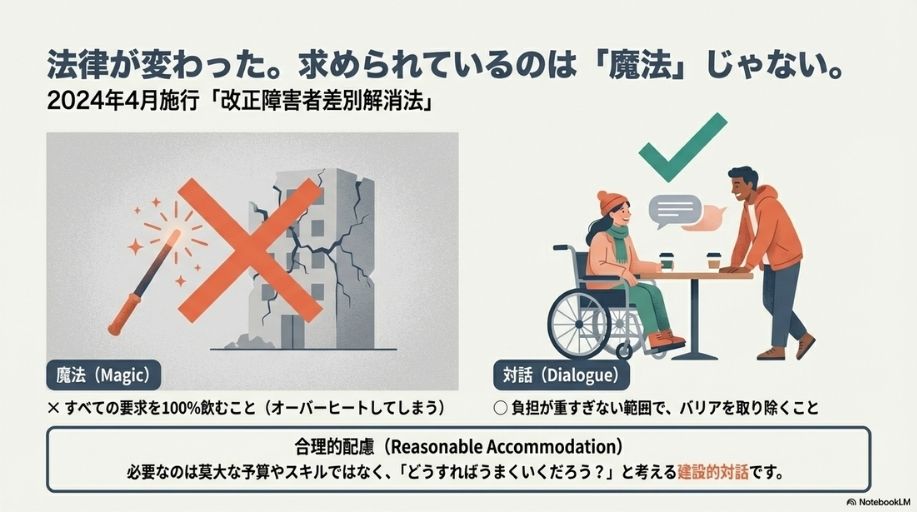 法律が変わった。求められているのは「魔法」じゃない。
2024年4月施行「改正障害者差別解消法」

魔法（Magic）
× すべての要求を100%飲むこと（オーバーヒートしてしまう）

対話（Dialogue）
○ 負担が重すぎない範囲で、バリアを取り除くこと

合理的配慮（Reasonable Accommodation）
必要なのは莫大な予算やスキルではなく、「どうすればうまくいくだろう？」と考える建設的対話です。

NotebookLM